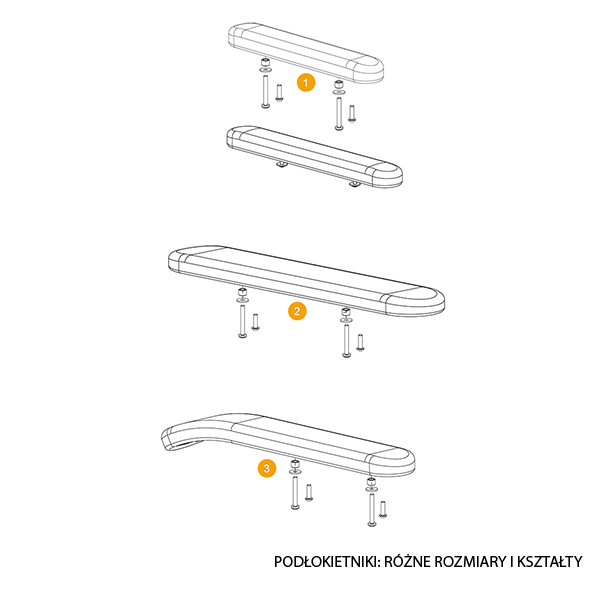 1

2

3

PODŁOKIETNIKI: RÓŻNE ROZMIARY I KSZTAŁTY