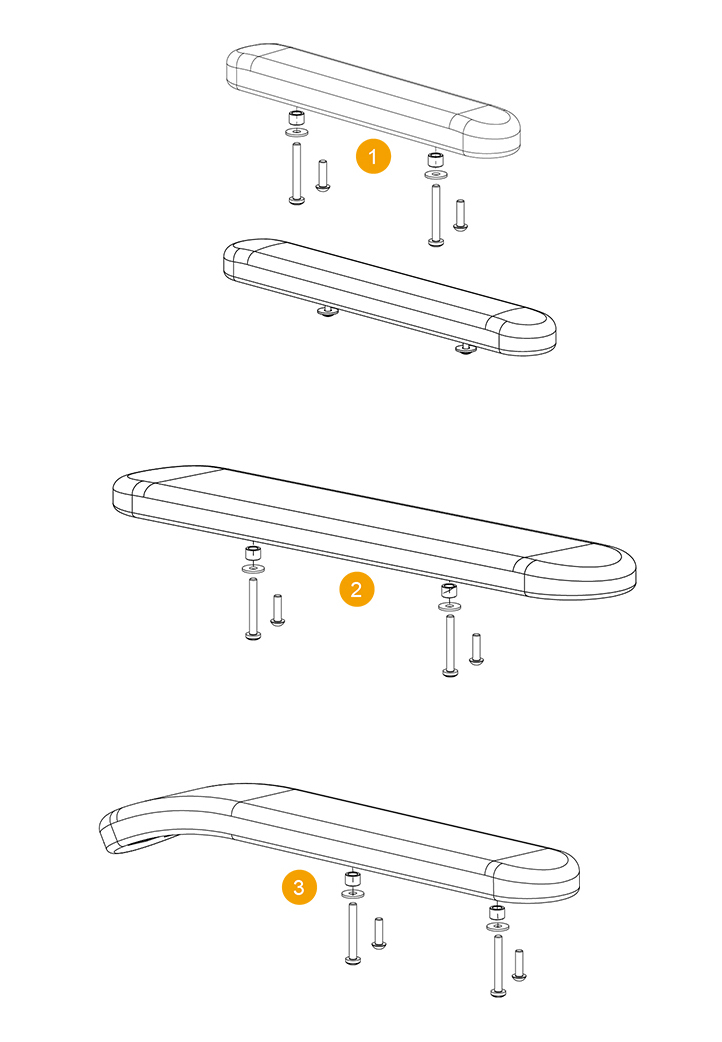 1

2

3