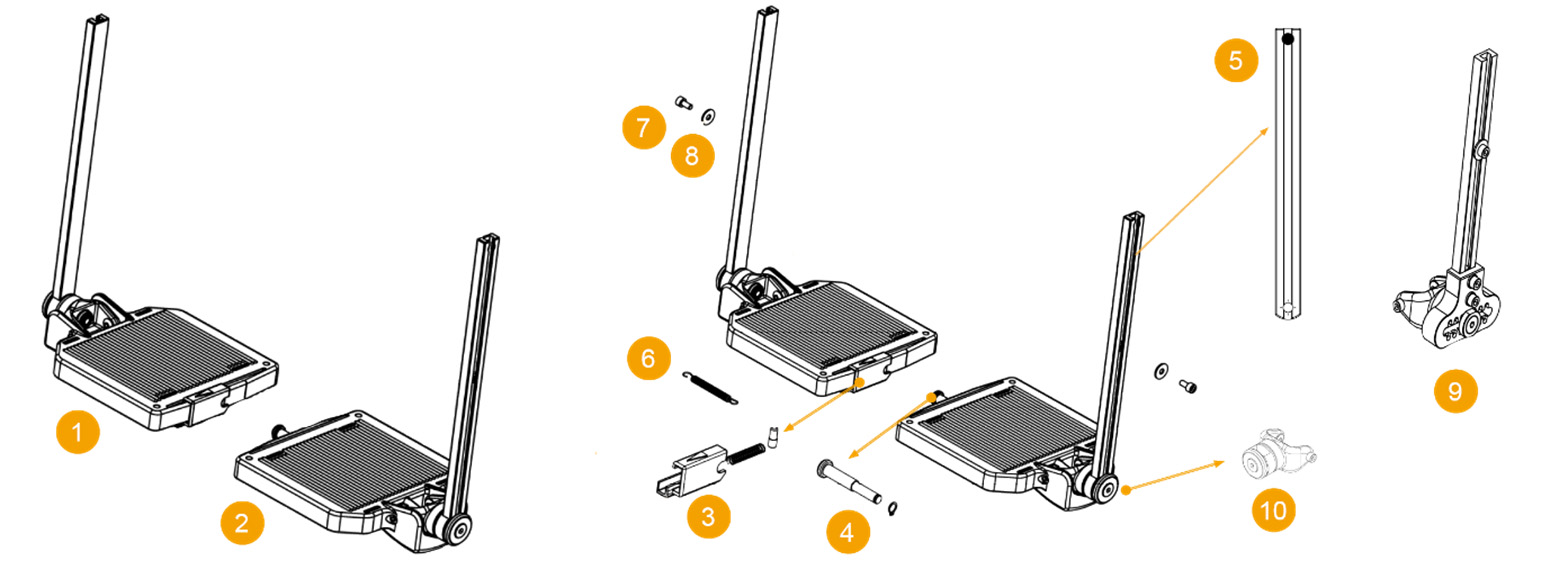 1
2
7
8
6
3
4
5
10
9